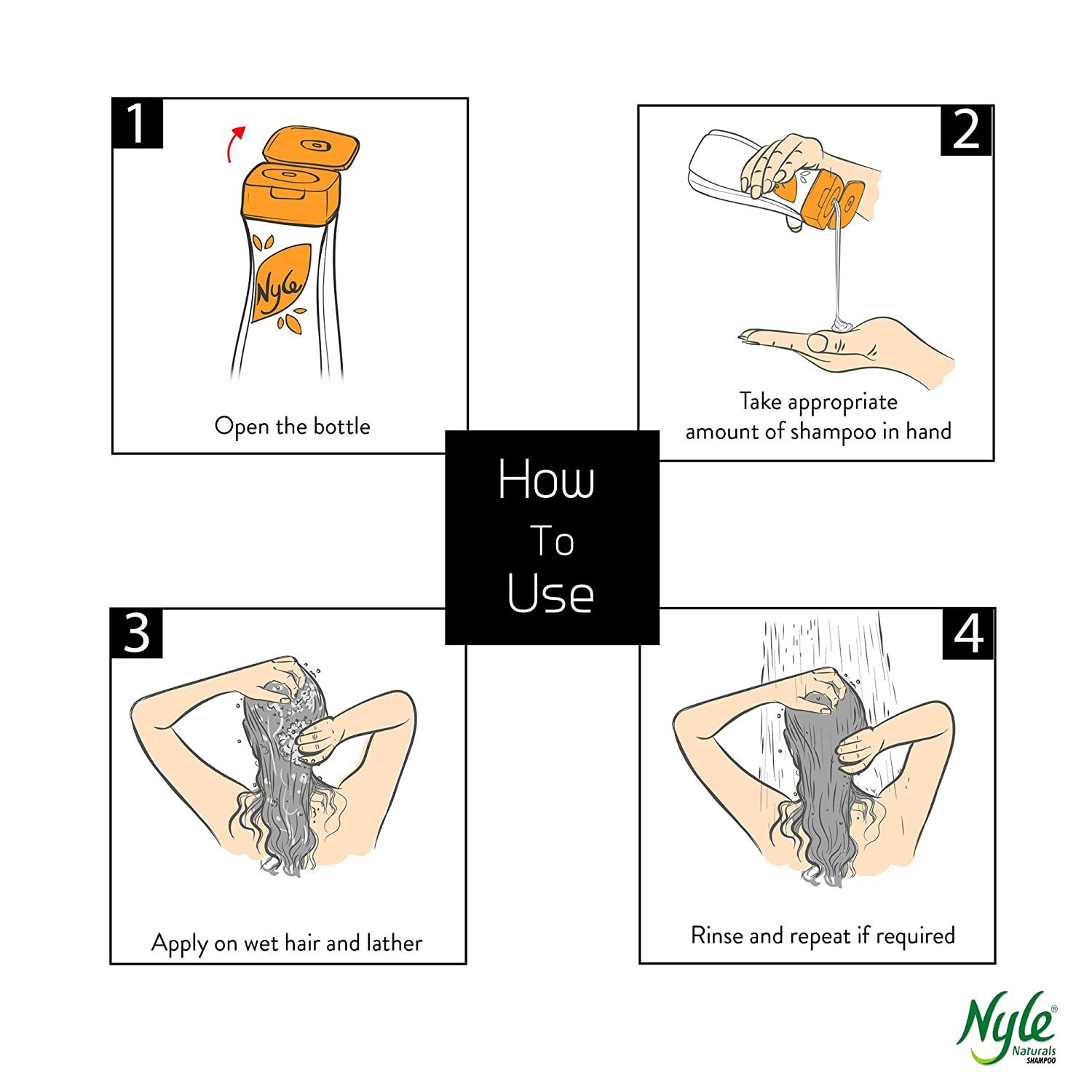 1

Nyle

Open the bottle

2

Take appropriate amount of shampoo in hand

How To Use

3

Apply on wet hair and lather

4

Rinse and repeat if required

Nyle® Naturals SHAMPOO